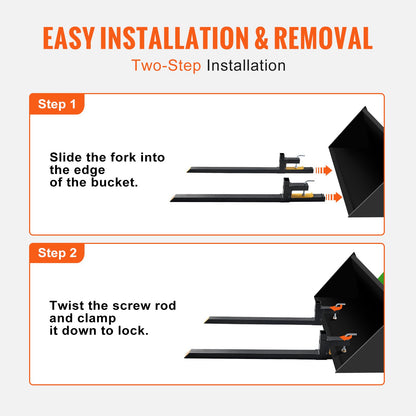 EASY INSTALLATION & REMOVAL

Two-Step Installation

Step 1

Slide the fork into the edge of the bucket.

Step 2

Twist the screw rod and clamp it down to lock.