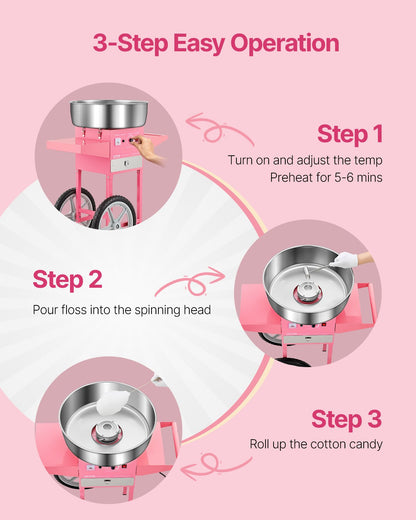 3-Step Easy Operation

Step 1
Turn on and adjust the temp
Preheat for 5-6 mins

Step 2
Pour floss into the spinning head

Step 3
Roll up the cotton candy