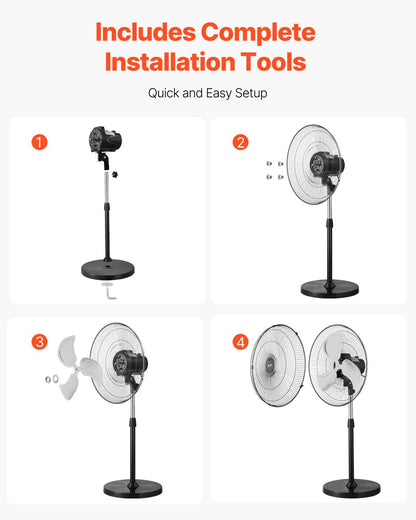 Includes Complete Installation Tools

Quick and Easy Setup

1

2

3

4