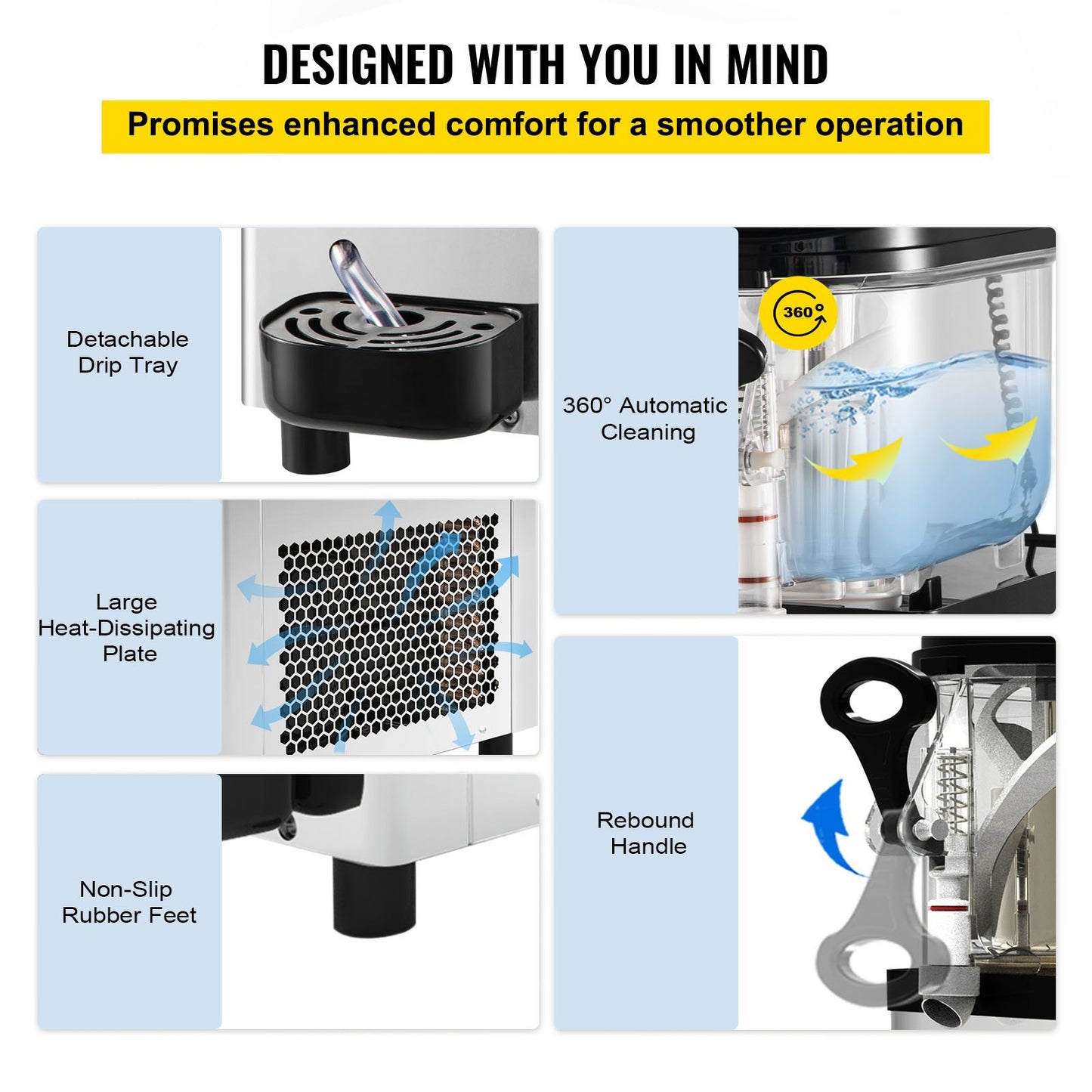 DESIGNED WITH YOU IN MIND

Promises enhanced comfort for a smoother operation

Detachable Drip Tray

Large Heat-Dissipating Plate

Non-Slip Rubber Feet

360° Automatic Cleaning

360°

Rebound Handle