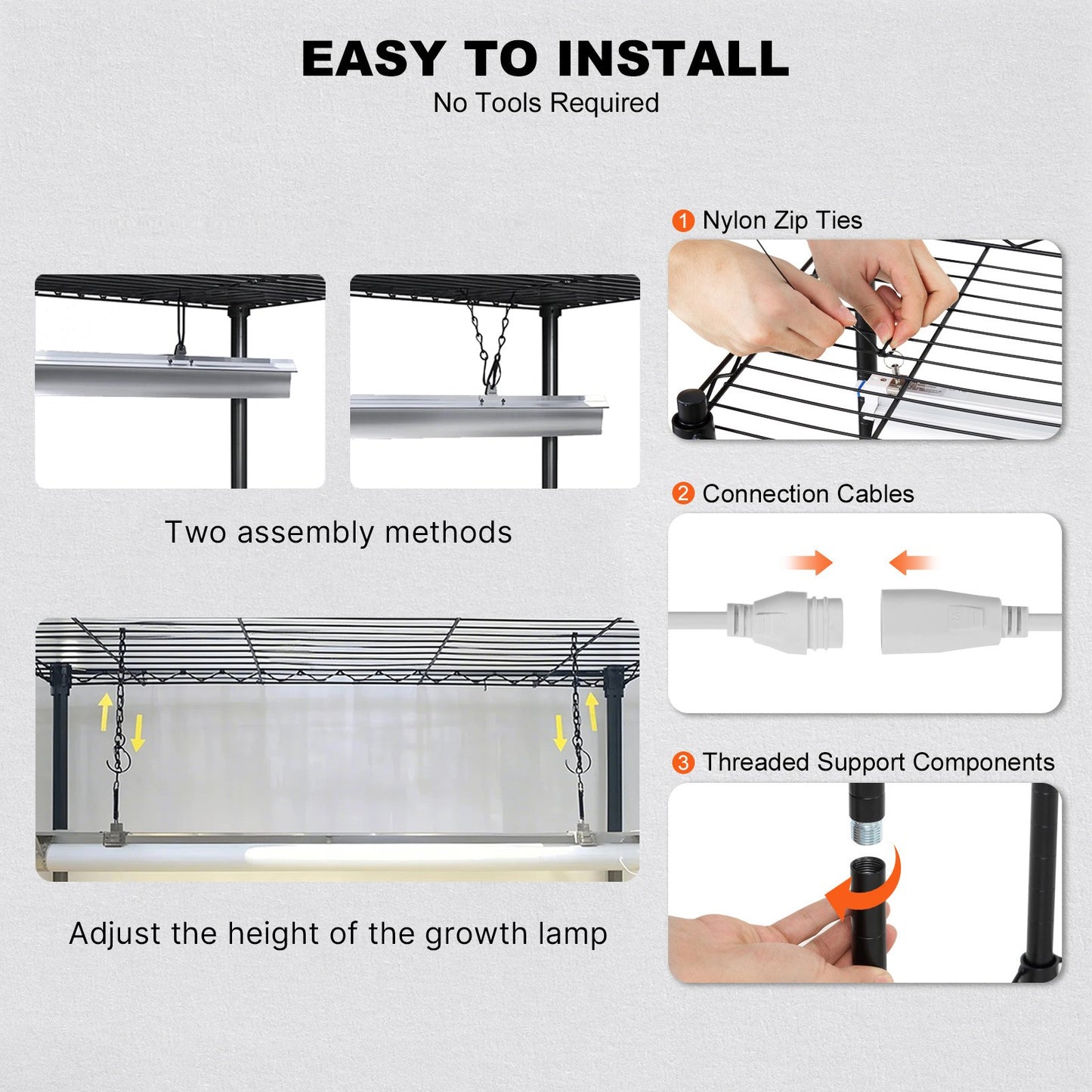 EASY TO INSTALL
No Tools Required

Two assembly methods

Adjust the height of the growth lamp

1 Nylon Zip Ties

2 Connection Cables

3 Threaded Support Components