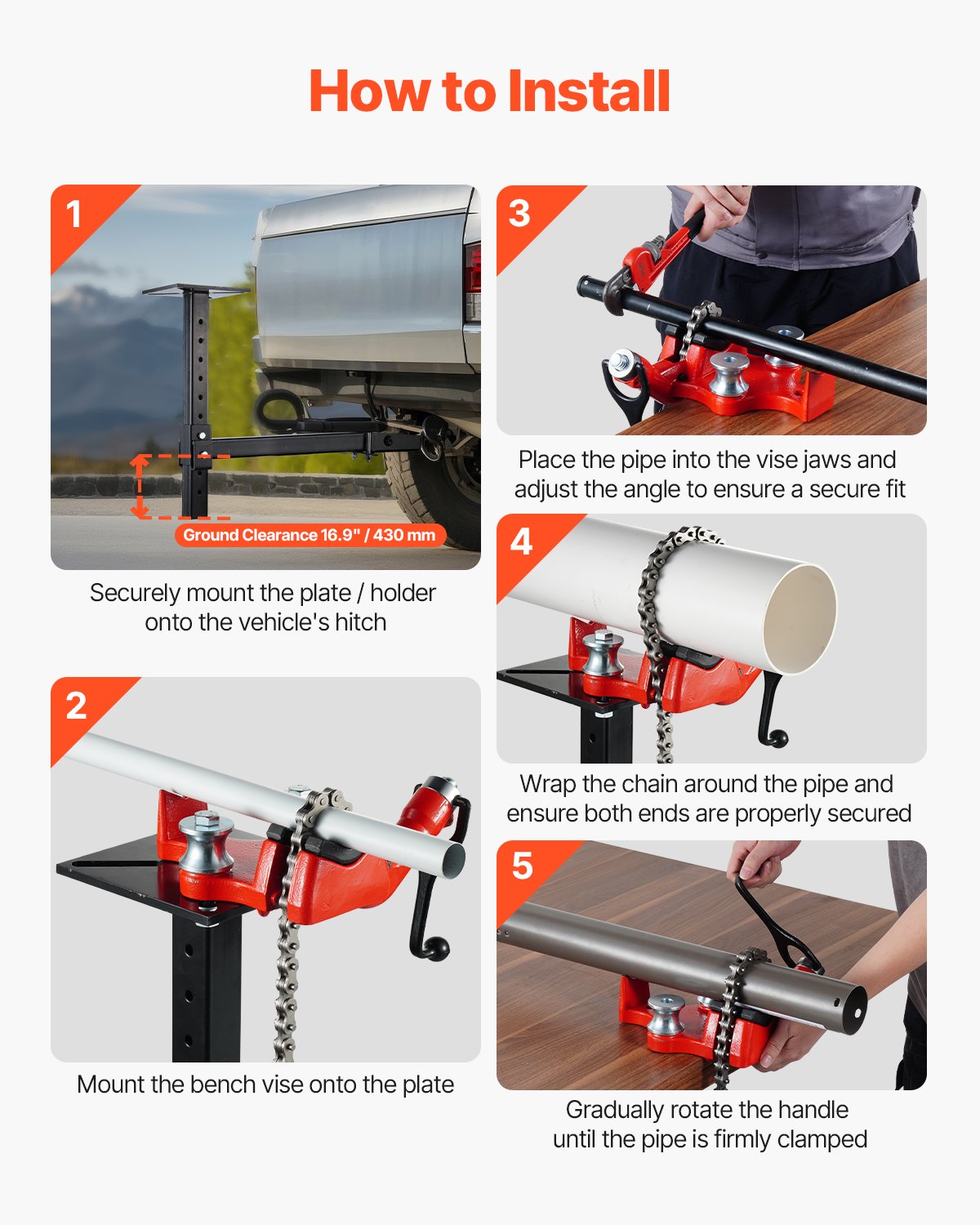 How to Install

1

Ground Clearance 16.9" / 430 mm

Securely mount the plate / holder onto the vehicle's hitch

2

Mount the bench vise onto the plate

3

Place the pipe into the vise jaws and adjust the angle to ensure a secure fit

4

Wrap the chain around the pipe and ensure both ends are properly secured

5

Gradually rotate the handle until the pipe is firmly clamped