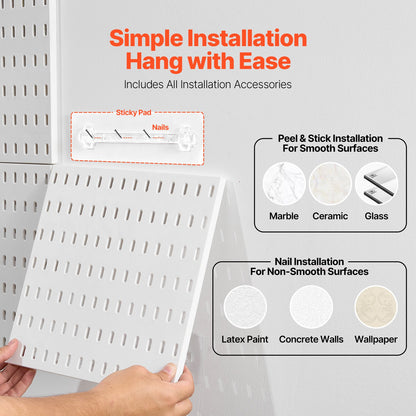 Simple Installation
Hang with Ease

Includes All Installation Accessories

Sticky Pad

Nails

Peel & Stick Installation
For Smooth Surfaces

Marble

Ceramic

Glass

Nail Installation
For Non-Smooth Surfaces

Latex Paint

Concrete Walls

Wallpaper