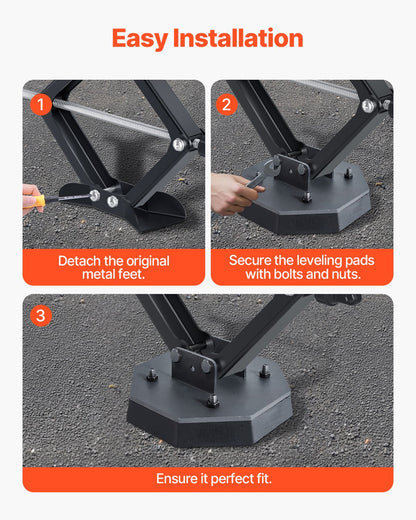 Easy Installation

1

Detach the original metal feet.

2

Secure the leveling pads with bolts and nuts.

3

Ensure it perfect fit.