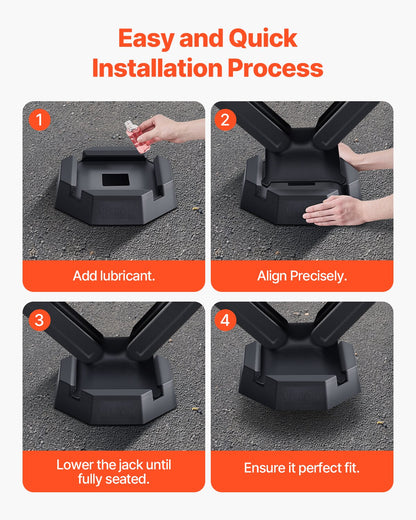 Easy and Quick Installation Process

1

Add lubricant.

2

Align Precisely.

3

Lower the jack until fully seated.

4

Ensure it perfect fit.