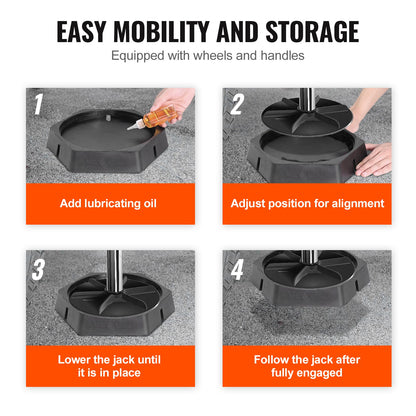 EASY MOBILITY AND STORAGE

Equipped with wheels and handles

1

Add lubricating oil

2

Adjust position for alignment

3

Lower the jack until it is in place

4

Follow the jack after fully engaged