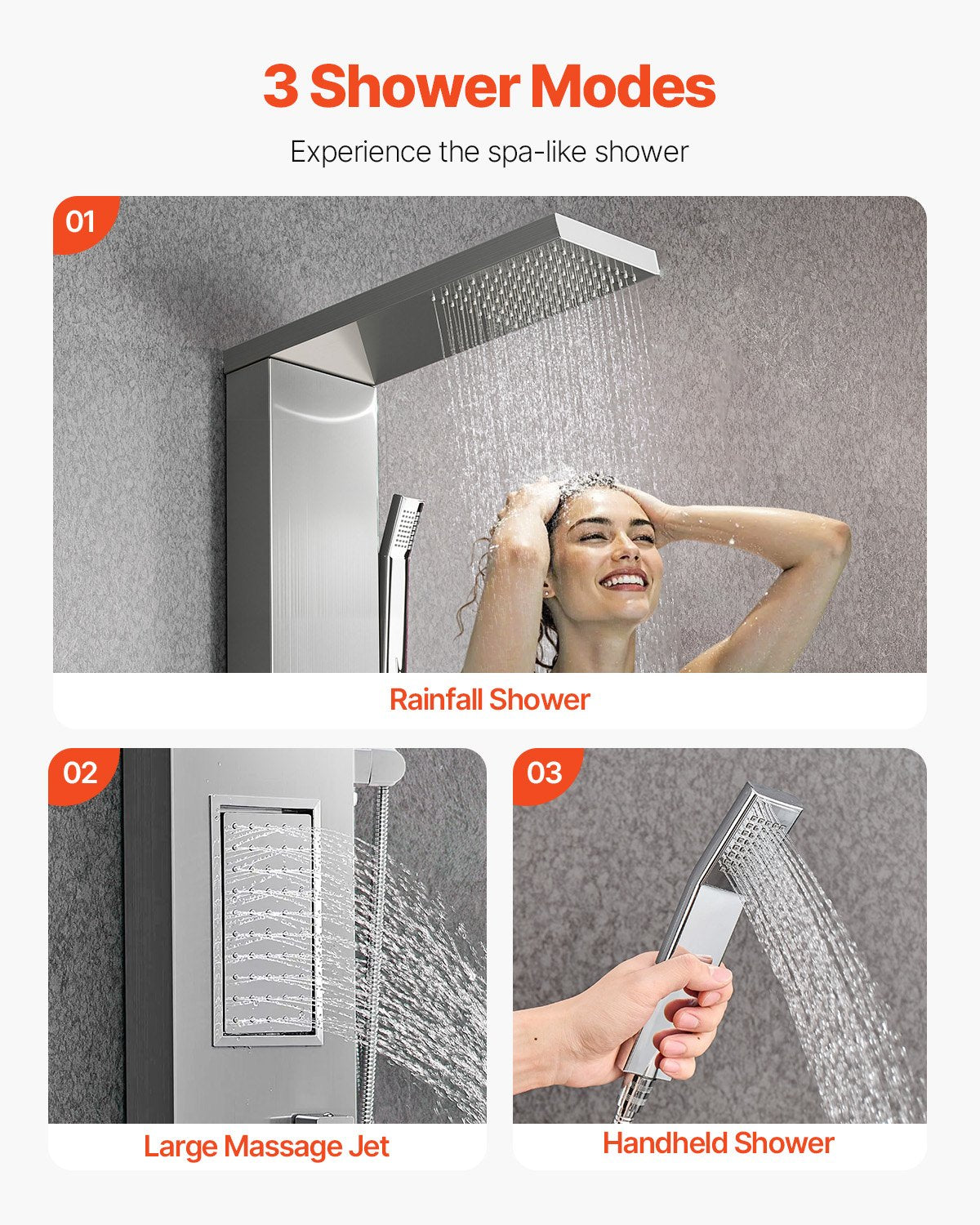 3 Shower Modes

Experience the spa-like shower

01

Rainfall Shower

02

Large Massage Jet

03

Handheld Shower