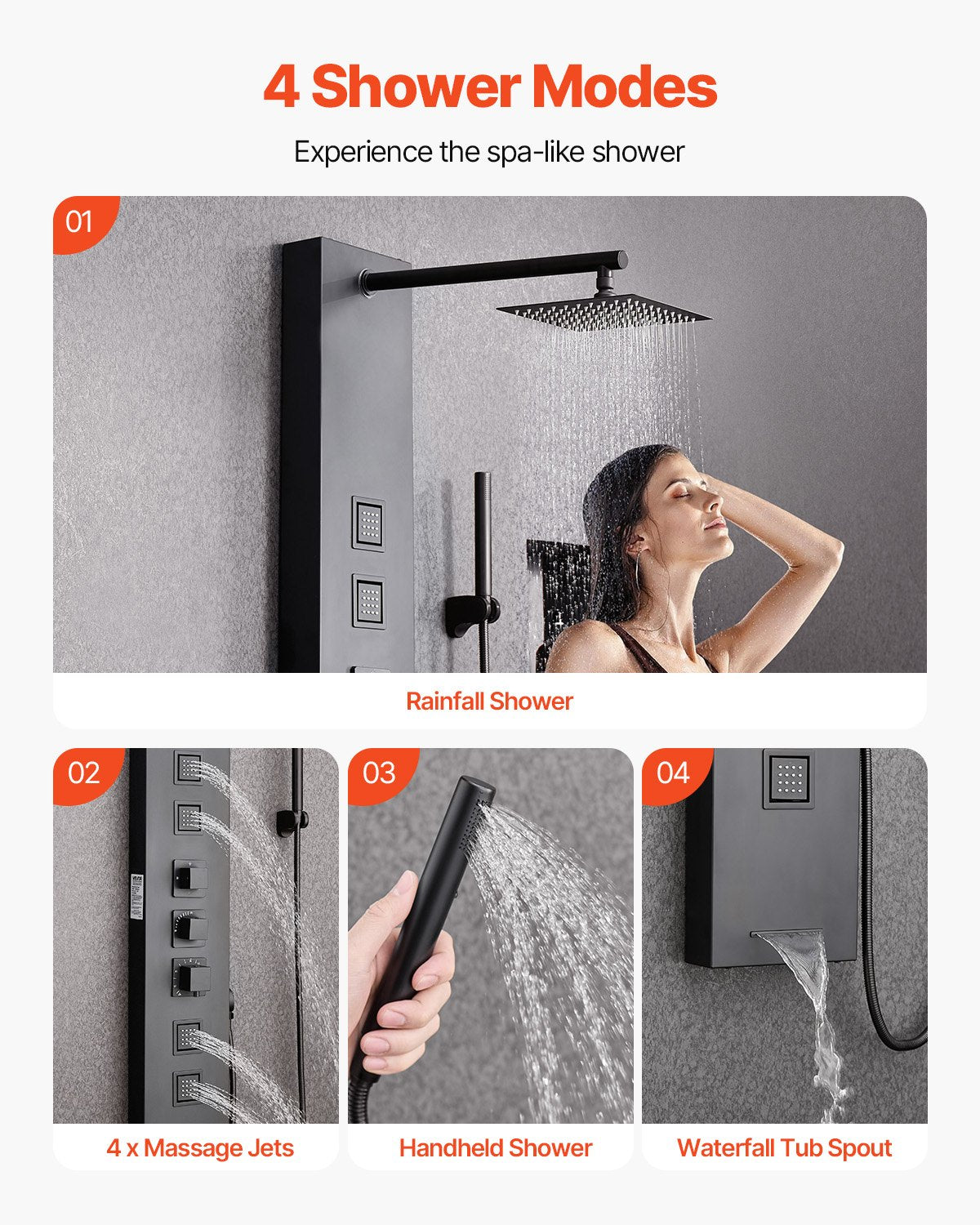 4 Shower Modes

Experience the spa-like shower

01

Rainfall Shower

02

4 x Massage Jets

03

Handheld Shower

04

Waterfall Tub Spout