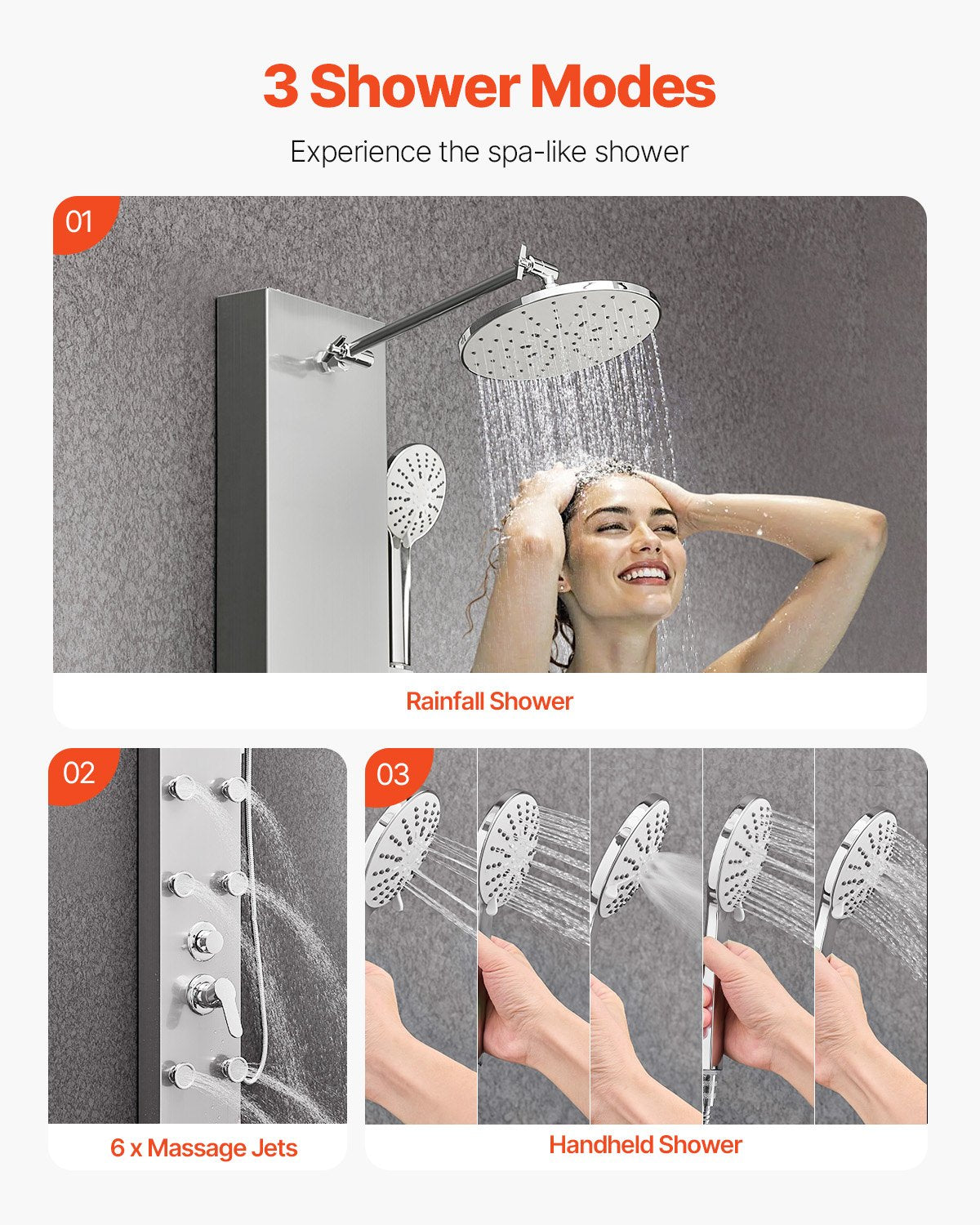 3 Shower Modes

Experience the spa-like shower

01

Rainfall Shower

02

6 x Massage Jets

03

Handheld Shower