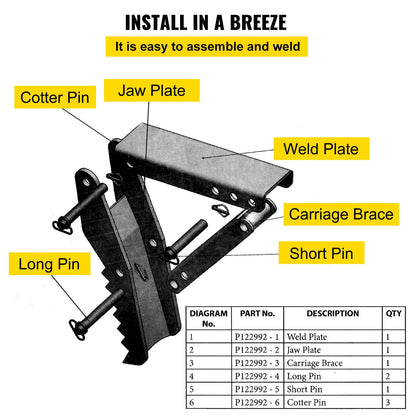 INSTALL IN A BREEZE

It is easy to assemble and weld

Cotter Pin

Jaw Plate

Weld Plate

Carriage Brace

Short Pin

Long Pin

| DIAGRAM No. | PART No. | DESCRIPTION | QTY |
|---|---|---|---|
| 1 | P122992 - 1 | Weld Plate | 1 |
| 2 | P122992 - 2 | Jaw Plate | 1 |
| 3 | P122992 - 3 | Carriage Brace | 1 |
| 4 | P122992 - 4 | Long Pin | 2 |
| 5 | P122992 - 5 | Short Pin | 1 |
| 6 | P122992 - 6 | Cotter Pin | 3 |