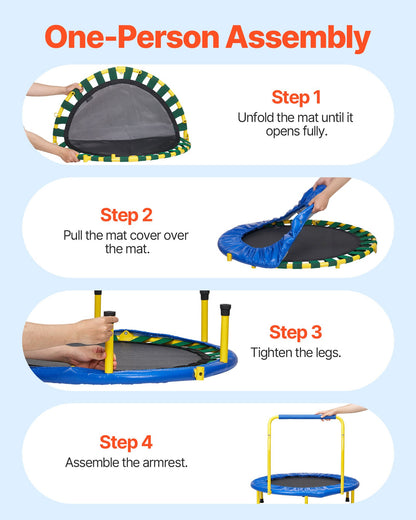 One-Person Assembly

Step 1
Unfold the mat until it opens fully.

Step 2
Pull the mat cover over the mat.

Step 3
Tighten the legs.

Step 4
Assemble the armrest.