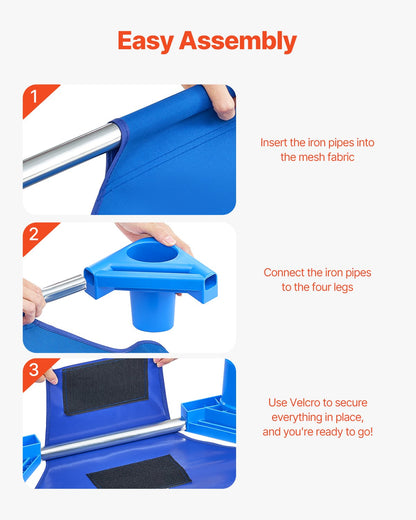 Easy Assembly

1

Insert the iron pipes into the mesh fabric

2

Connect the iron pipes to the four legs

3

Use Velcro to secure everything in place, and you're ready to go!