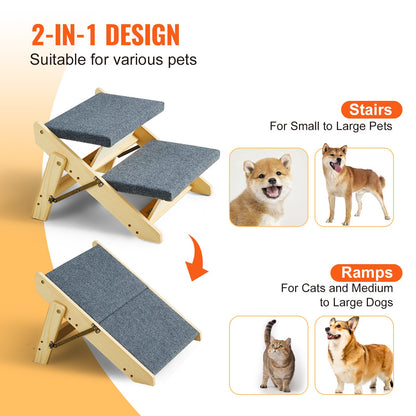 2-IN-1 DESIGN
Suitable for various pets

Stairs
For Small to Large Pets

Ramps
For Cats and Medium to Large Dogs