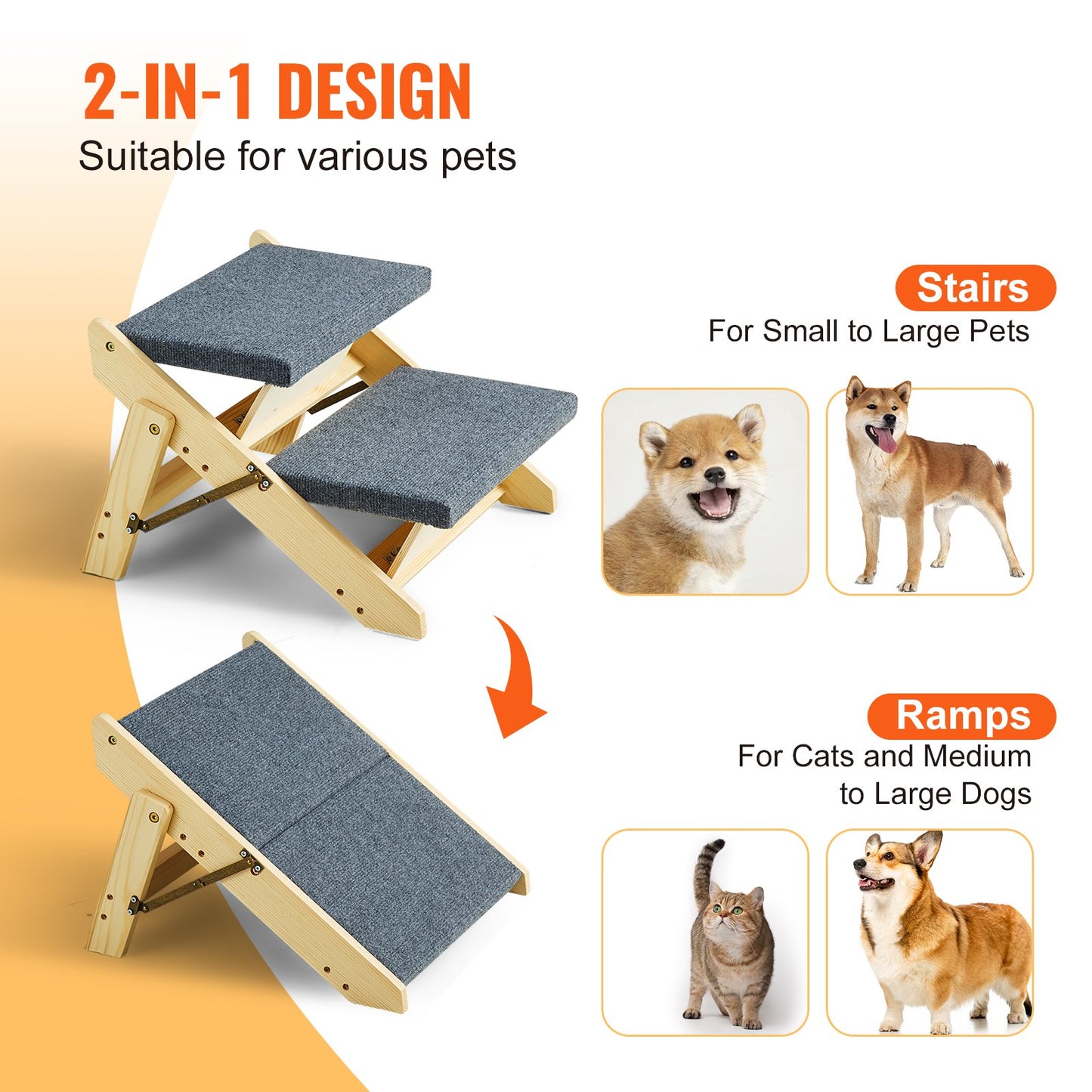 2-IN-1 DESIGN
Suitable for various pets

Stairs
For Small to Large Pets

Ramps
For Cats and Medium to Large Dogs