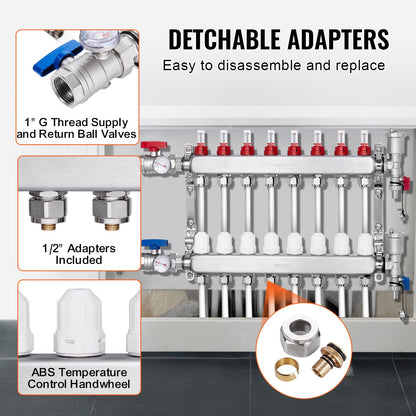 DETCHABLE ADAPTERS
Easy to disassemble and replace

1" G Thread Supply and Return Ball Valves

1/2" Adapters Included

ABS Temperature Control Handwheel