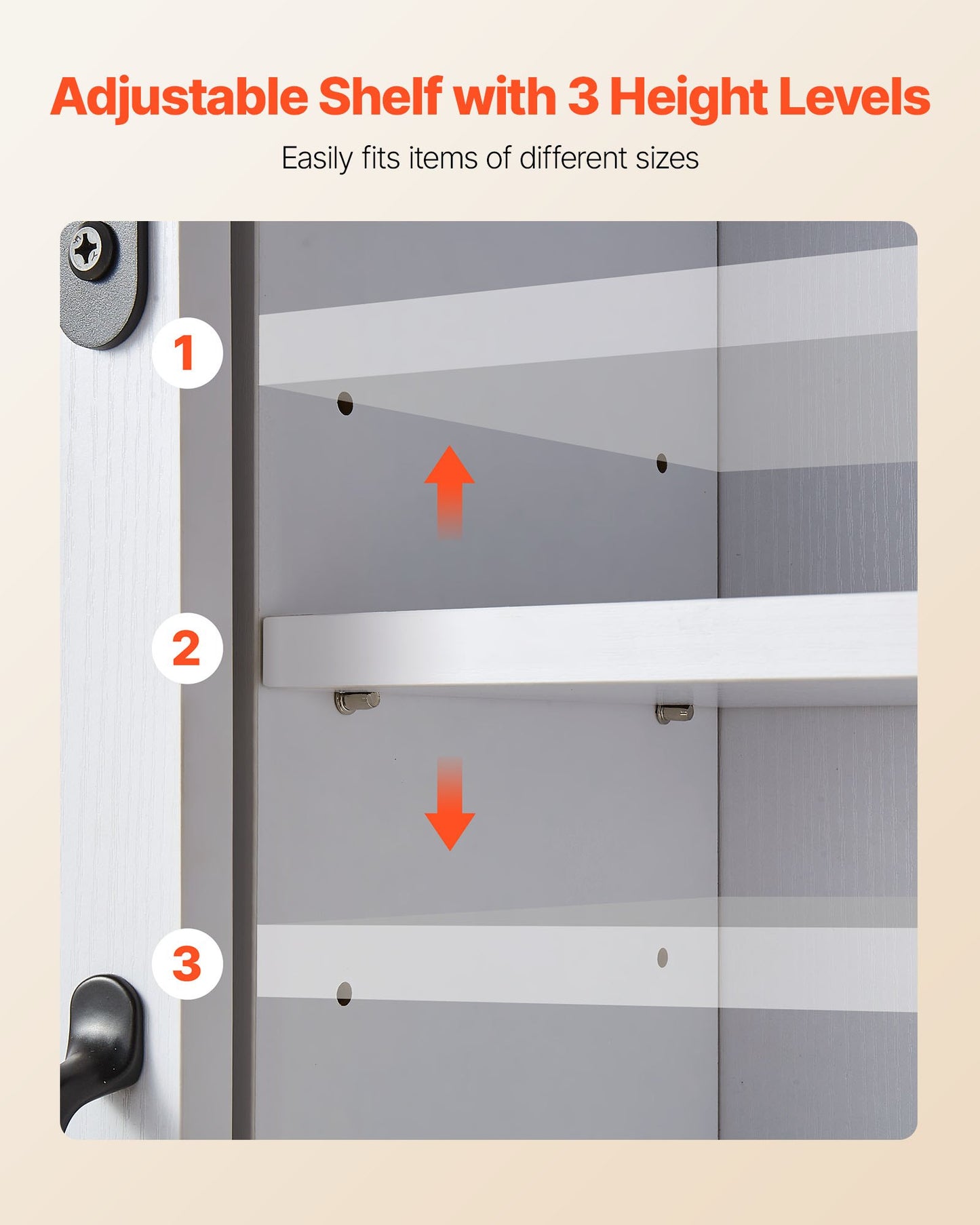 Adjustable Shelf with 3 Height Levels

Easily fits items of different sizes

1

2

3