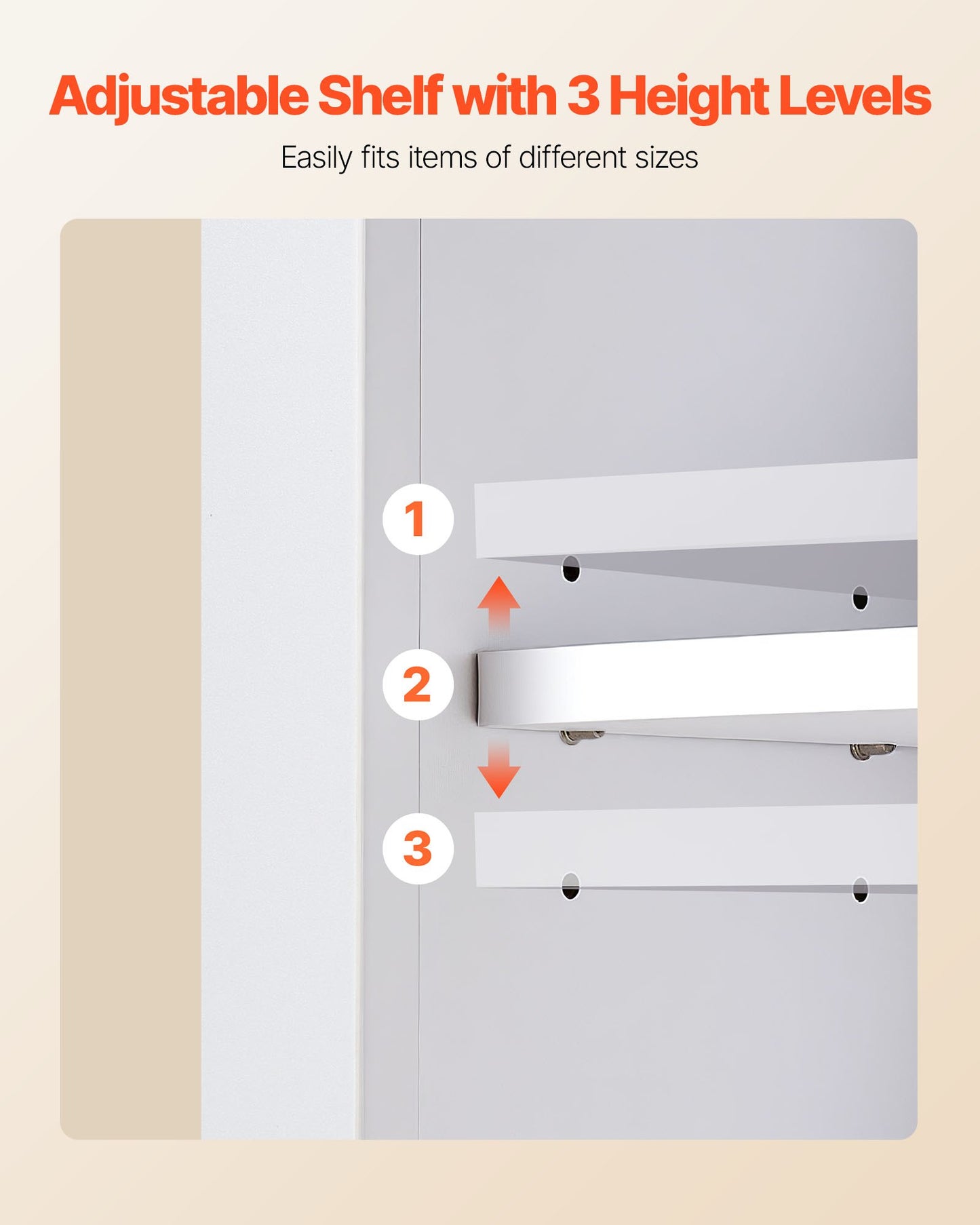 Adjustable Shelf with 3 Height Levels

Easily fits items of different sizes

1

2

3