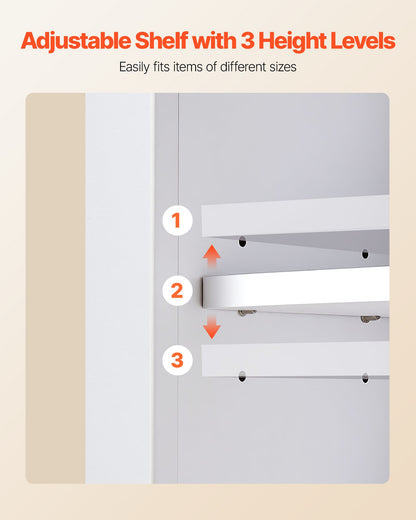 Adjustable Shelf with 3 Height Levels

Easily fits items of different sizes

1

2

3