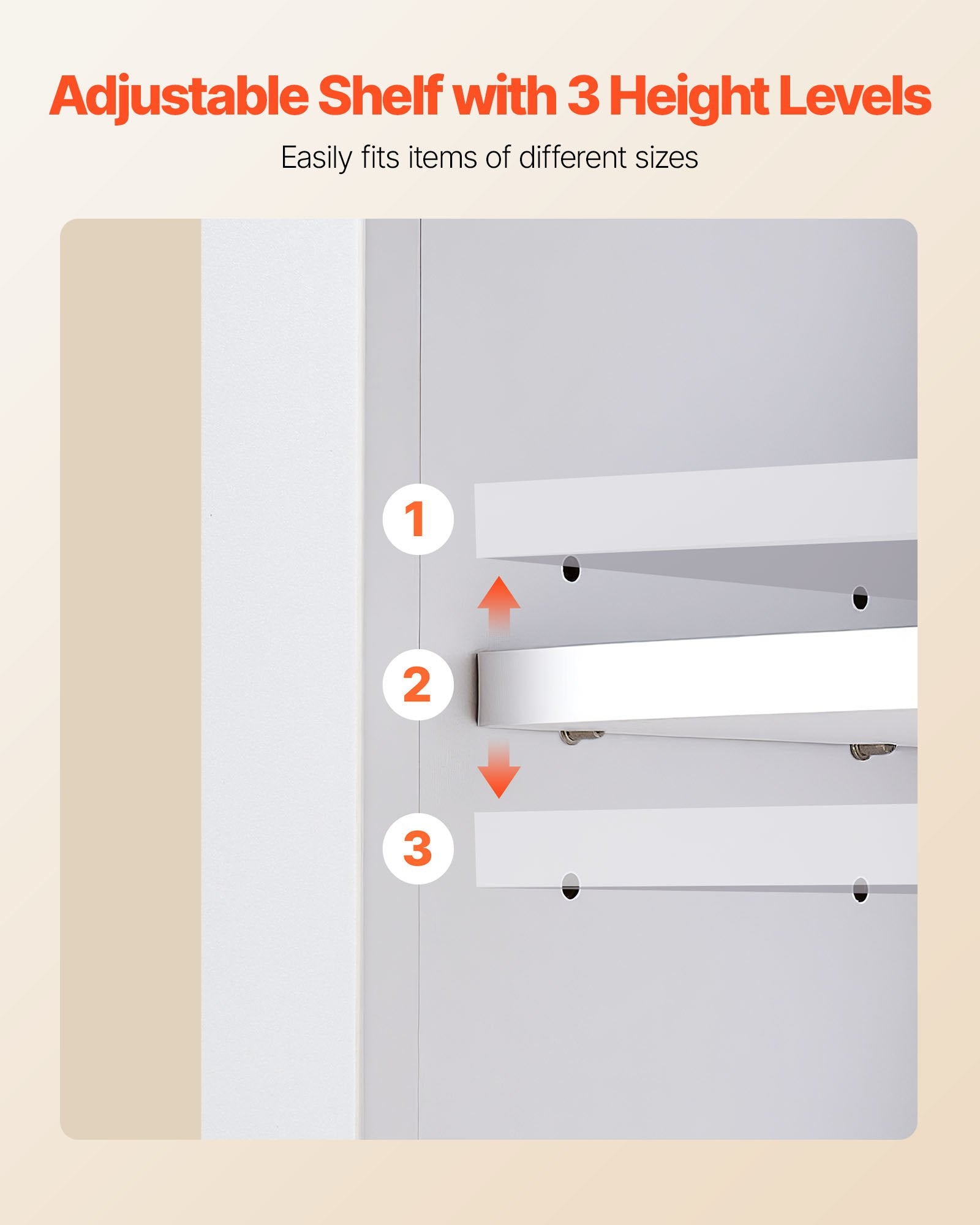 Adjustable Shelf with 3 Height Levels

Easily fits items of different sizes

1

2

3