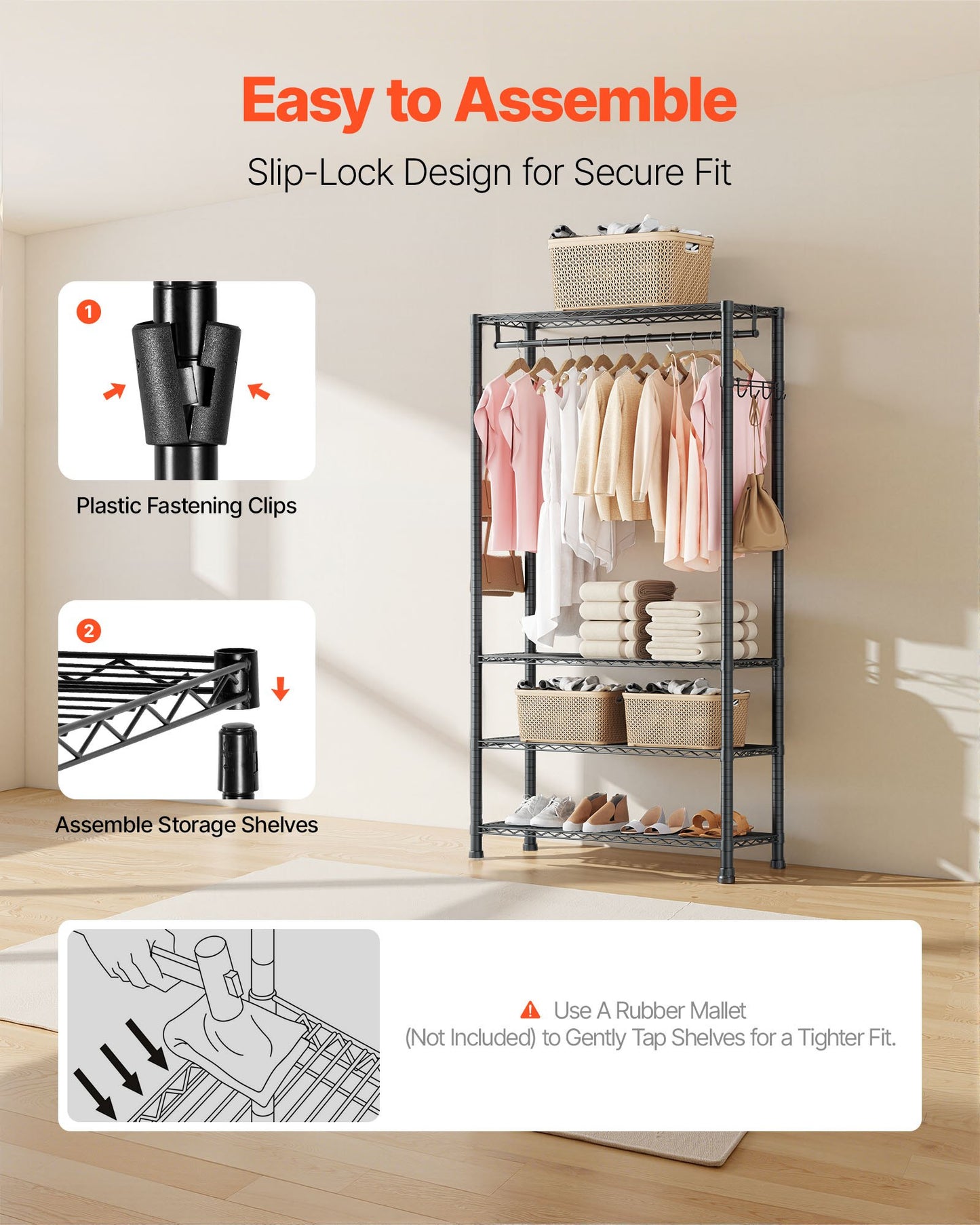 Easy to Assemble

Slip-Lock Design for Secure Fit

1

Plastic Fastening Clips

2

Assemble Storage Shelves

Use A Rubber Mallet (Not Included) to Gently Tap Shelves for a Tighter Fit.