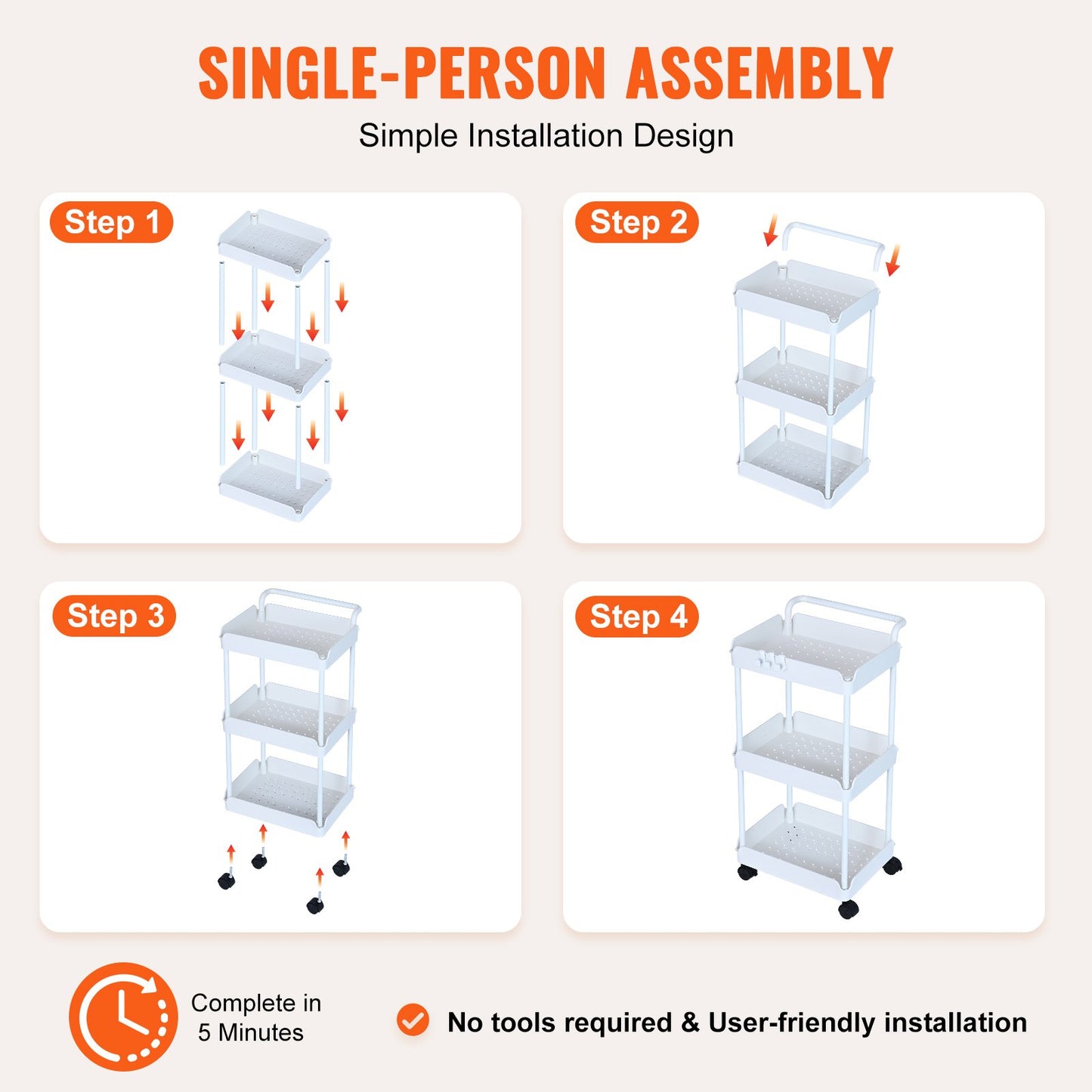 SINGLE-PERSON ASSEMBLY

Simple Installation Design

Step 1

Step 2

Step 3

Step 4

Complete in 5 Minutes

No tools required & User-friendly installation