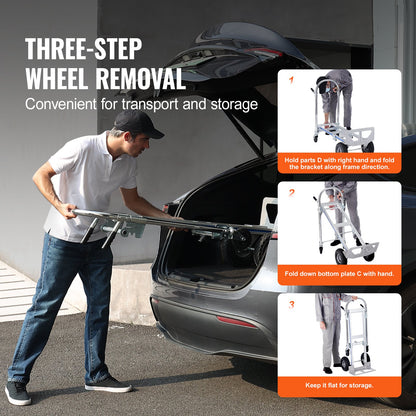 THREE-STEP WHEEL REMOVAL
Convenient for transport and storage

1
Hold parts D with right hand and fold the bracket along frame direction.

2
Fold down bottom plate C with hand.

3
Keep it flat for storage.