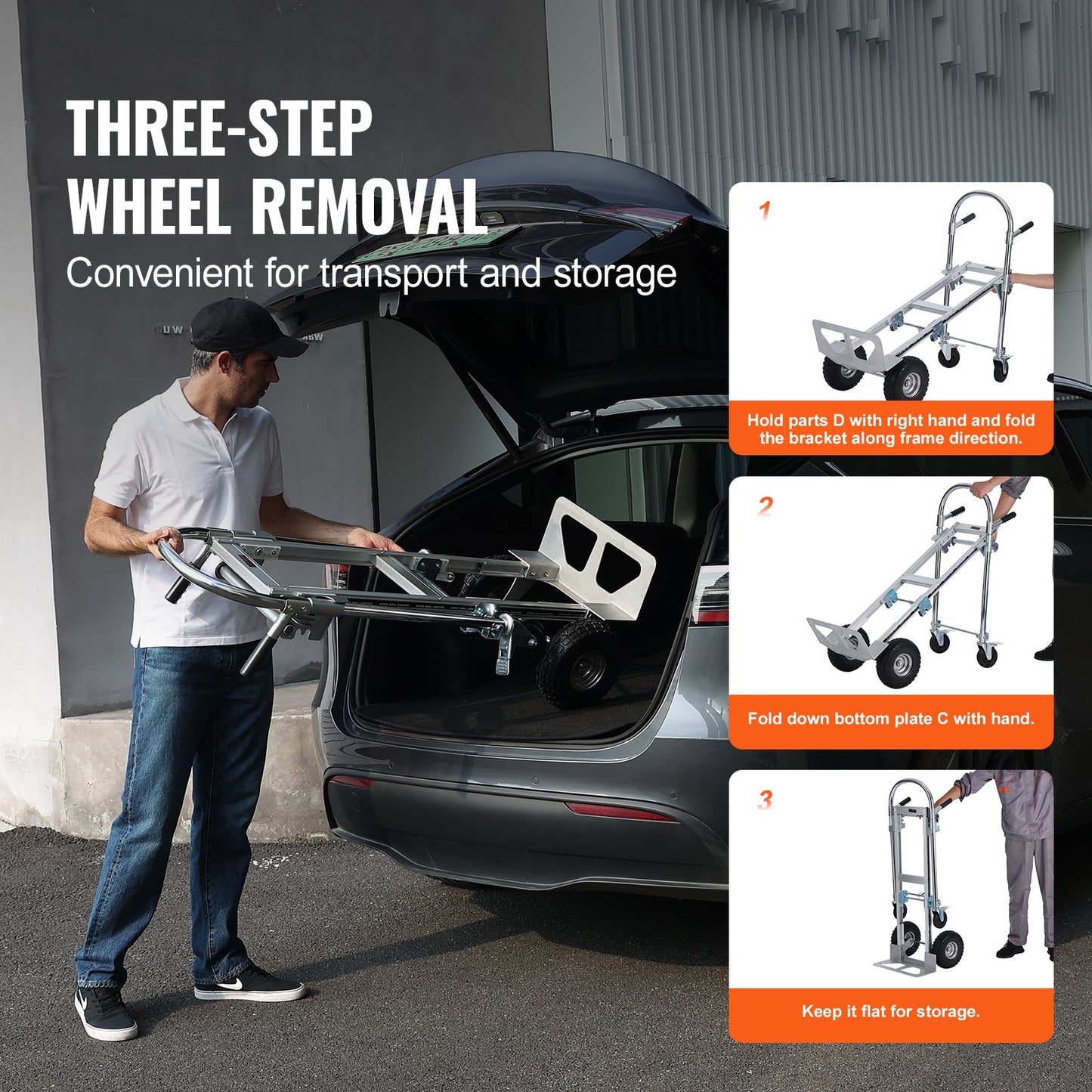 THREE-STEP WHEEL REMOVAL
Convenient for transport and storage

1
Hold parts D with right hand and fold the bracket along frame direction.

2
Fold down bottom plate C with hand.

3
Keep it flat for storage.