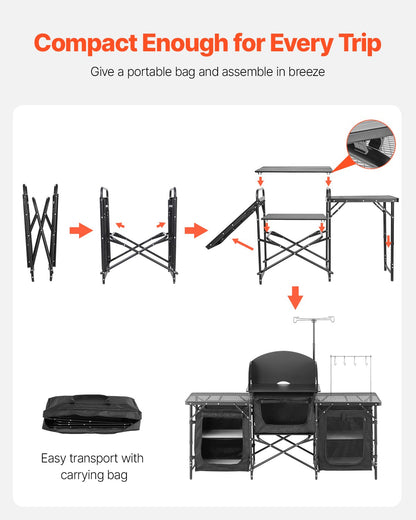 Compact Enough for Every Trip

Give a portable bag and assemble in breeze

Easy transport with carrying bag