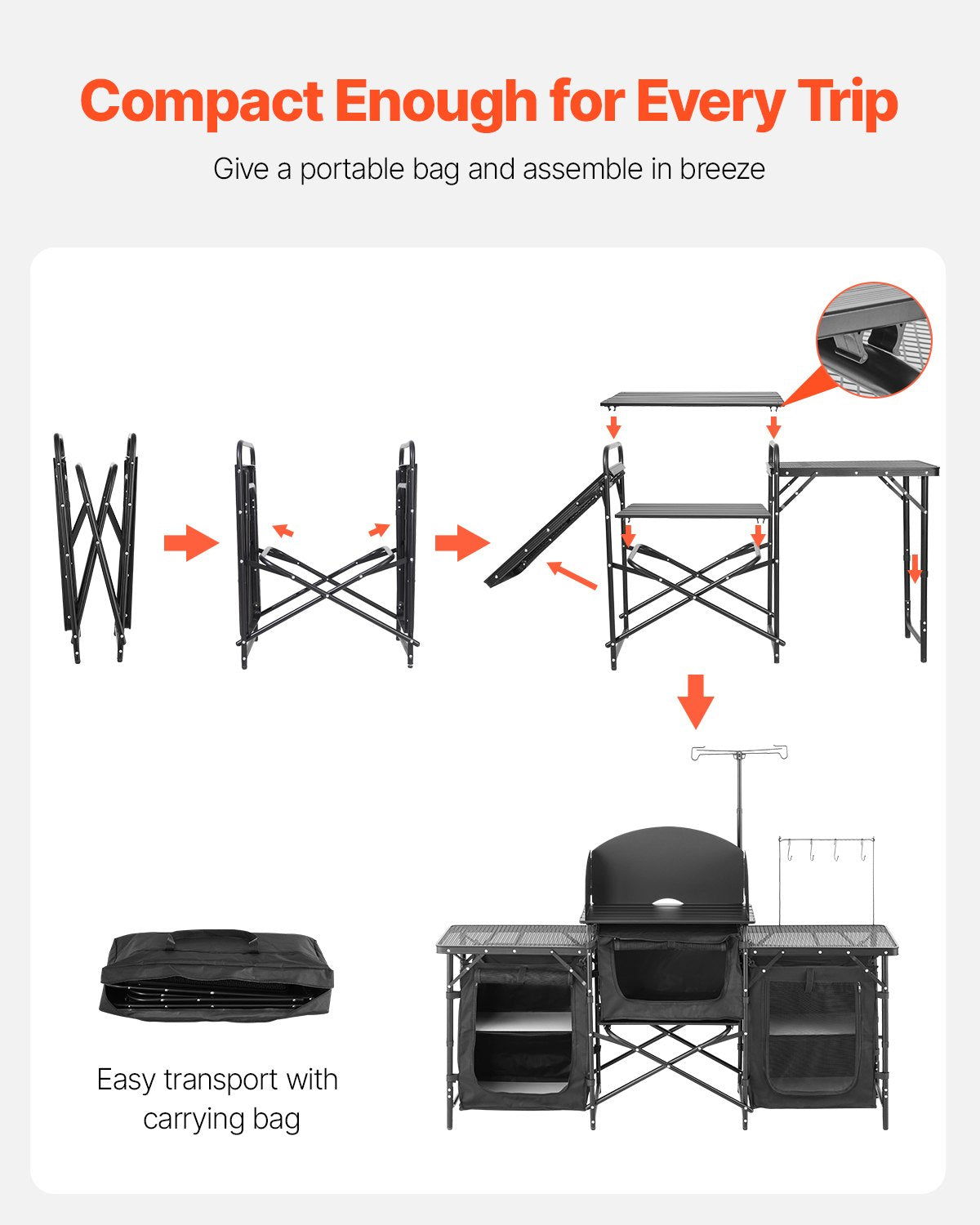 Compact Enough for Every Trip

Give a portable bag and assemble in breeze

Easy transport with carrying bag