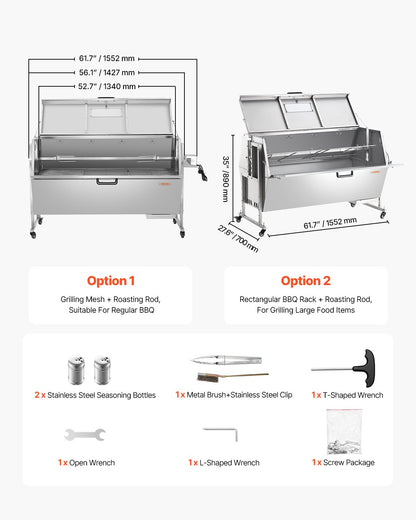 61.7" / 1552 mm
56.1" / 1427 mm
52.7" / 1340 mm

35" / 890 mm
27.6" / 700 mm
61.7" / 1552 mm

Option 1
Grilling Mesh + Roasting Rod, Suitable For Regular BBQ

Option 2
Rectangular BBQ Rack + Roasting Rod, For Grilling Large Food Items

2 x Stainless Steel Seasoning Bottles
1 x Metal Brush+Stainless Steel Clip
1 x T-Shaped Wrench
1 x Open Wrench
1 x L-Shaped Wrench
1 x Screw Package