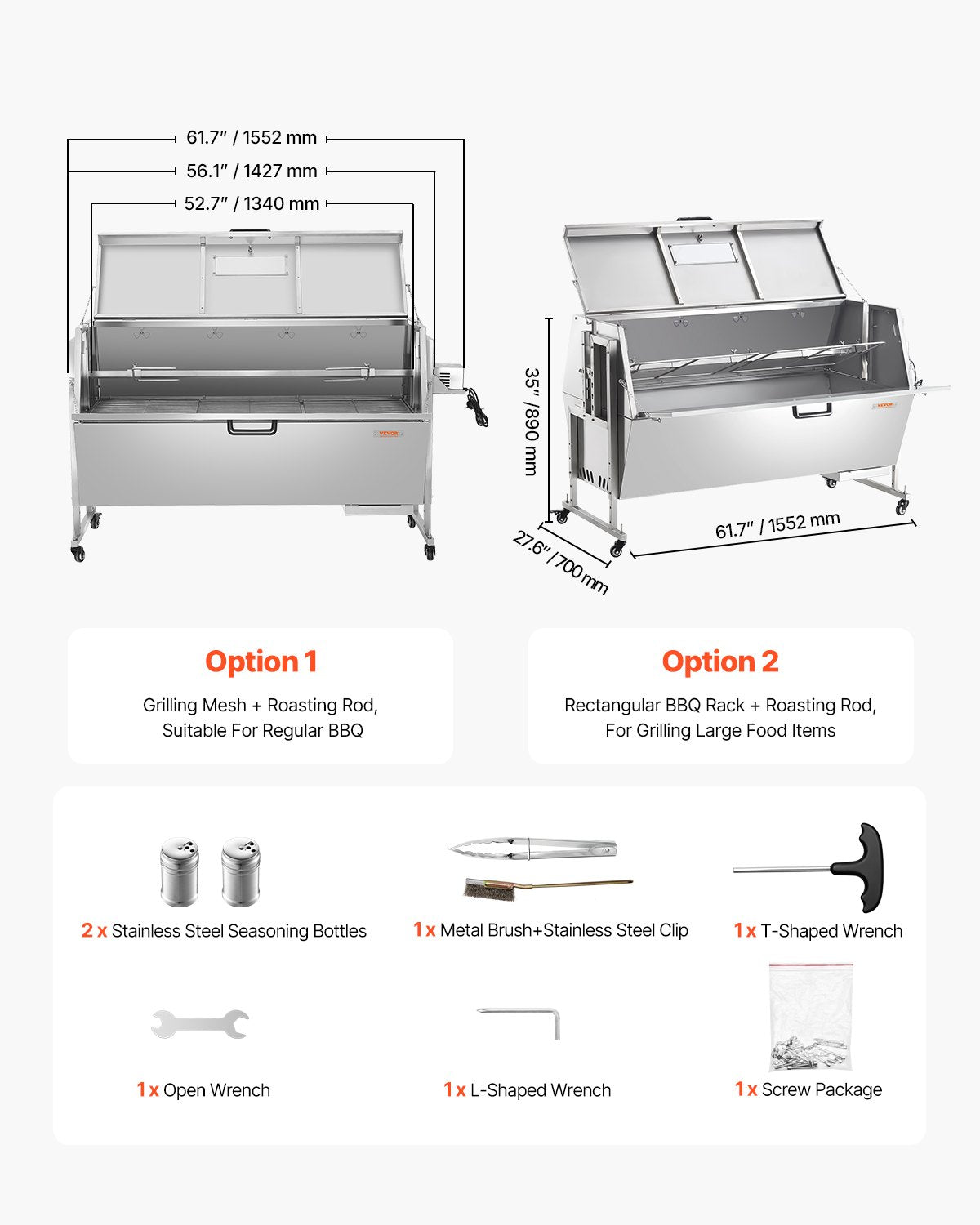 61.7" / 1552 mm
56.1" / 1427 mm
52.7" / 1340 mm

VEVOR

35" / 890 mm
27.6" / 700 mm
61.7" / 1552 mm

VEVOR

Option 1
Grilling Mesh + Roasting Rod, Suitable For Regular BBQ

Option 2
Rectangular BBQ Rack + Roasting Rod, For Grilling Large Food Items

2 x Stainless Steel Seasoning Bottles
1 x Metal Brush+Stainless Steel Clip
1 x T-Shaped Wrench
1 x Open Wrench
1 x L-Shaped Wrench
1 x Screw Package