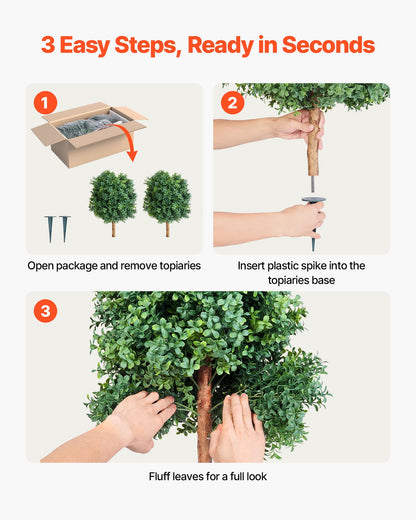 3 Easy Steps, Ready in Seconds

1

Open package and remove topiaries

2

Insert plastic spike into the topiaries base

3

Fluff leaves for a full look