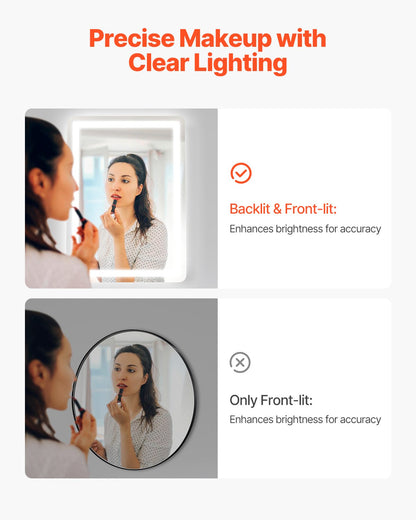 Precise Makeup with Clear Lighting

Backlit & Front-lit:
Enhances brightness for accuracy

Only Front-lit:
Enhances brightness for accuracy