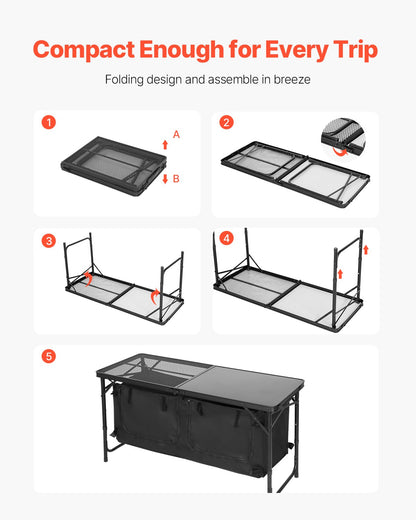 Compact Enough for Every Trip

Folding design and assemble in breeze

1

A

B

2

3

4

5