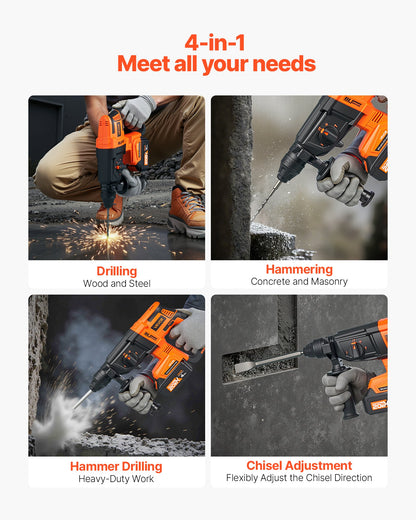 4-in-1
Meet all your needs

Drilling
Wood and Steel

Hammering
Concrete and Masonry

Hammer Drilling
Heavy-Duty Work

Chisel Adjustment
Flexibly Adjust the Chisel Direction