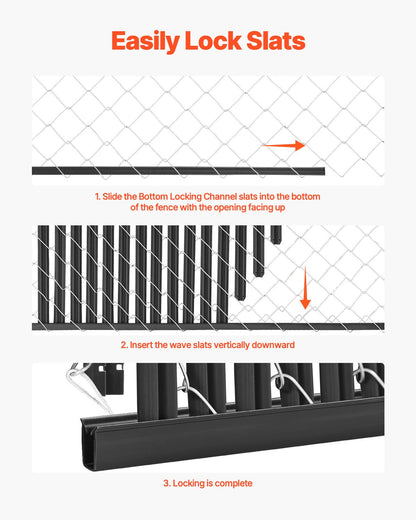 Easily Lock Slats

1. Slide the Bottom Locking Channel slats into the bottom of the fence with the opening facing up

2. Insert the wave slats vertically downward

3. Locking is complete