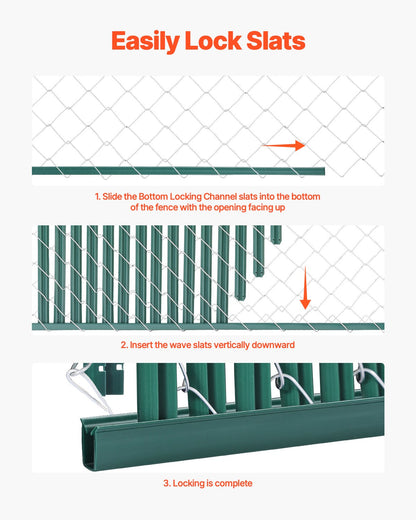 Easily Lock Slats

1. Slide the Bottom Locking Channel slats into the bottom of the fence with the opening facing up

2. Insert the wave slats vertically downward

3. Locking is complete