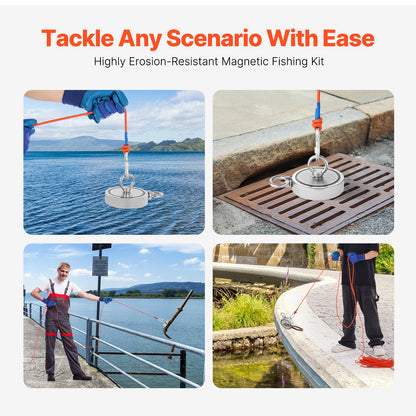 Tackle Any Scenario With Ease

Highly Erosion-Resistant Magnetic Fishing Kit