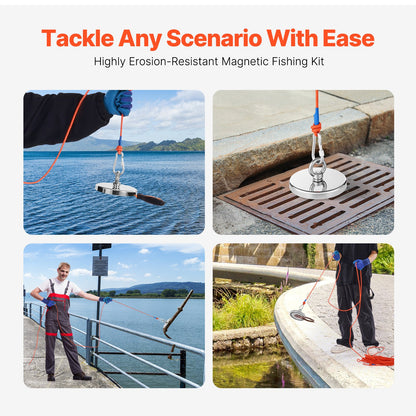 Tackle Any Scenario With Ease

Highly Erosion-Resistant Magnetic Fishing Kit