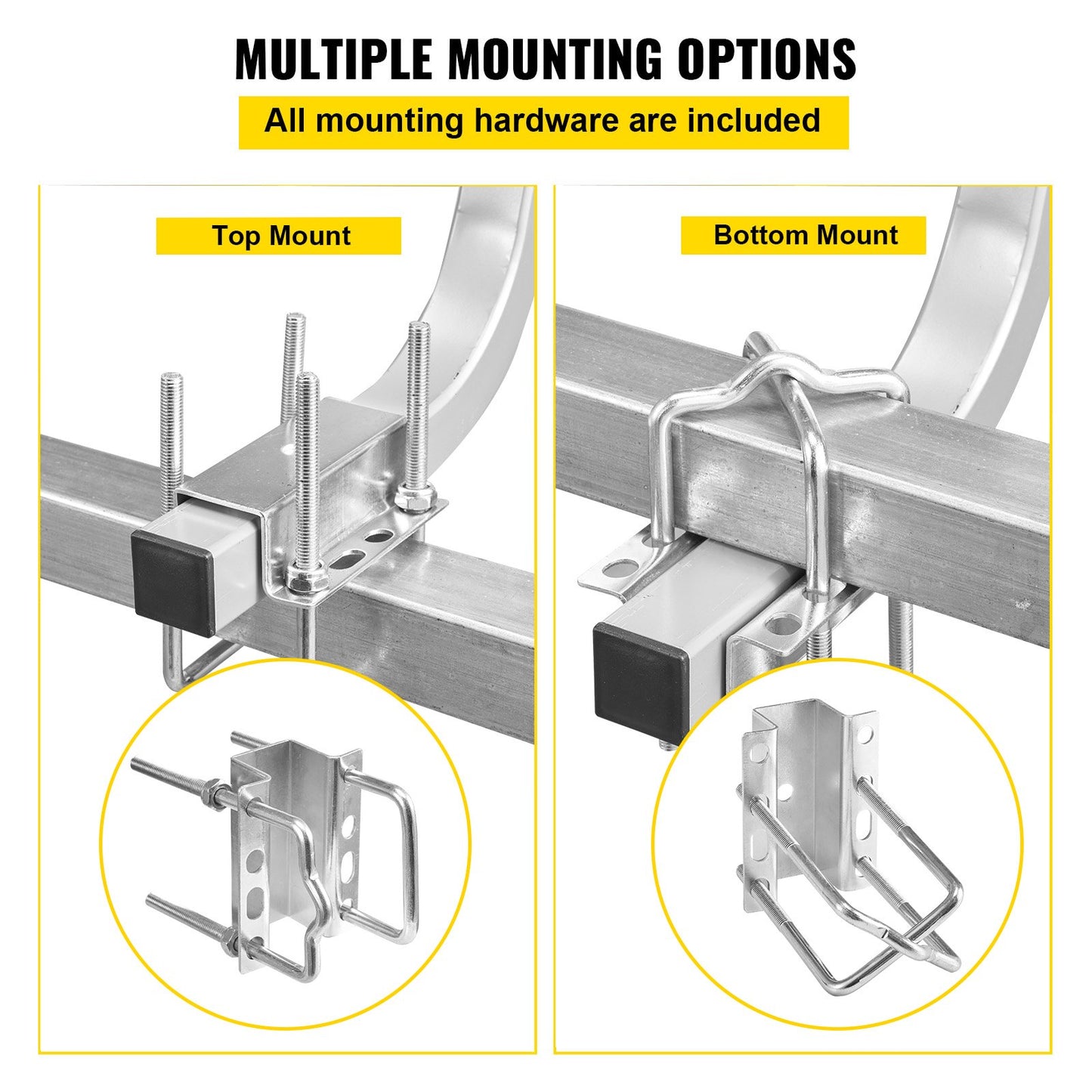 MULTIPLE MOUNTING OPTIONS

All mounting hardware are included

Top Mount

Bottom Mount