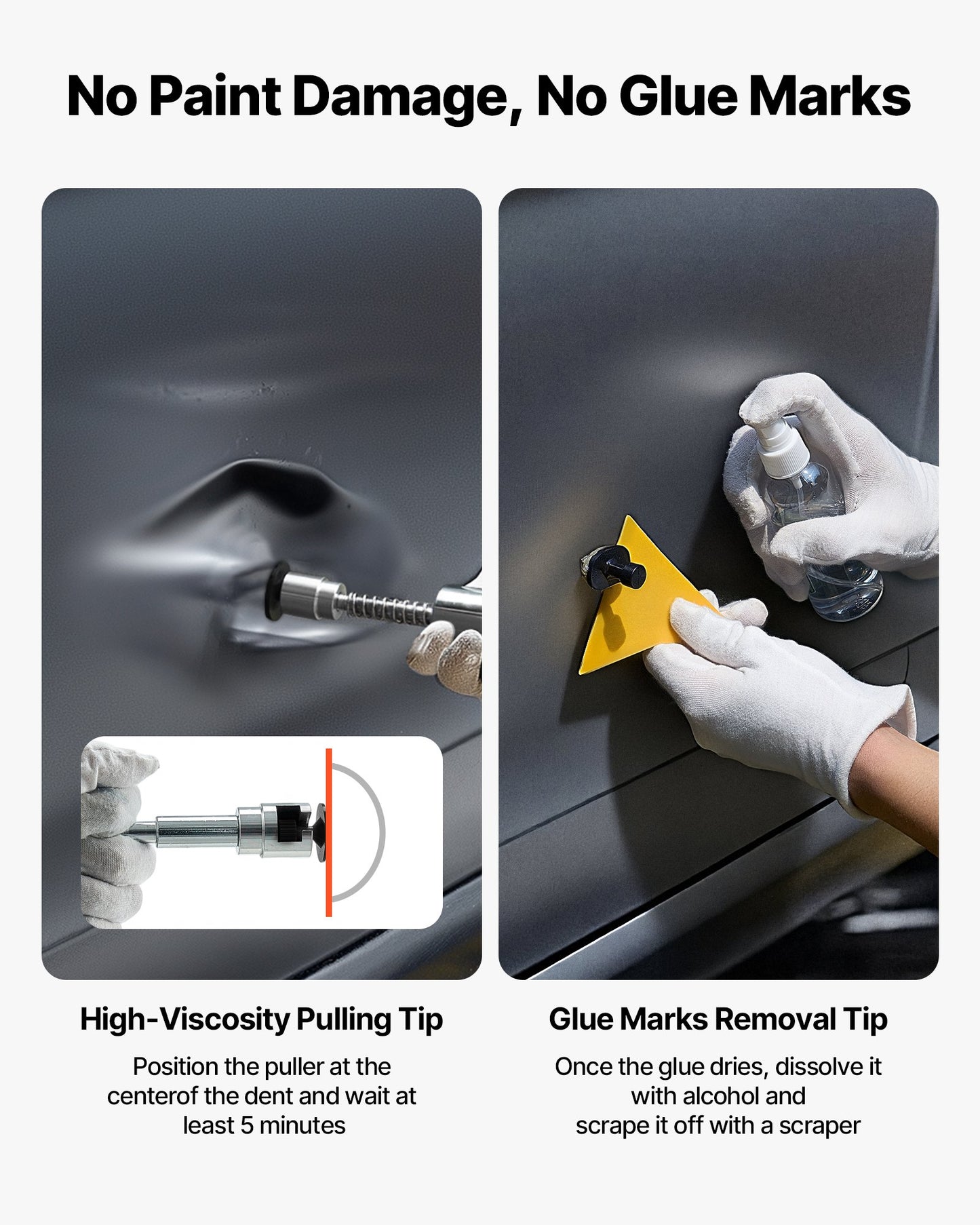 No Paint Damage, No Glue Marks

High-Viscosity Pulling Tip

Position the puller at the centerof the dent and wait at least 5 minutes

Glue Marks Removal Tip

Once the glue dries, dissolve it with alcohol and scrape it off with a scraper