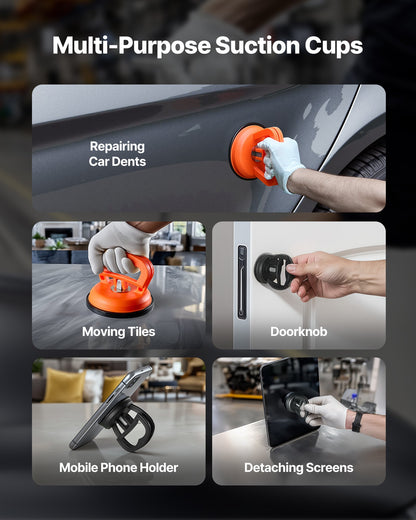 Multi-Purpose Suction Cups

Repairing Car Dents

Moving Tiles

Doorknob

Mobile Phone Holder

Detaching Screens