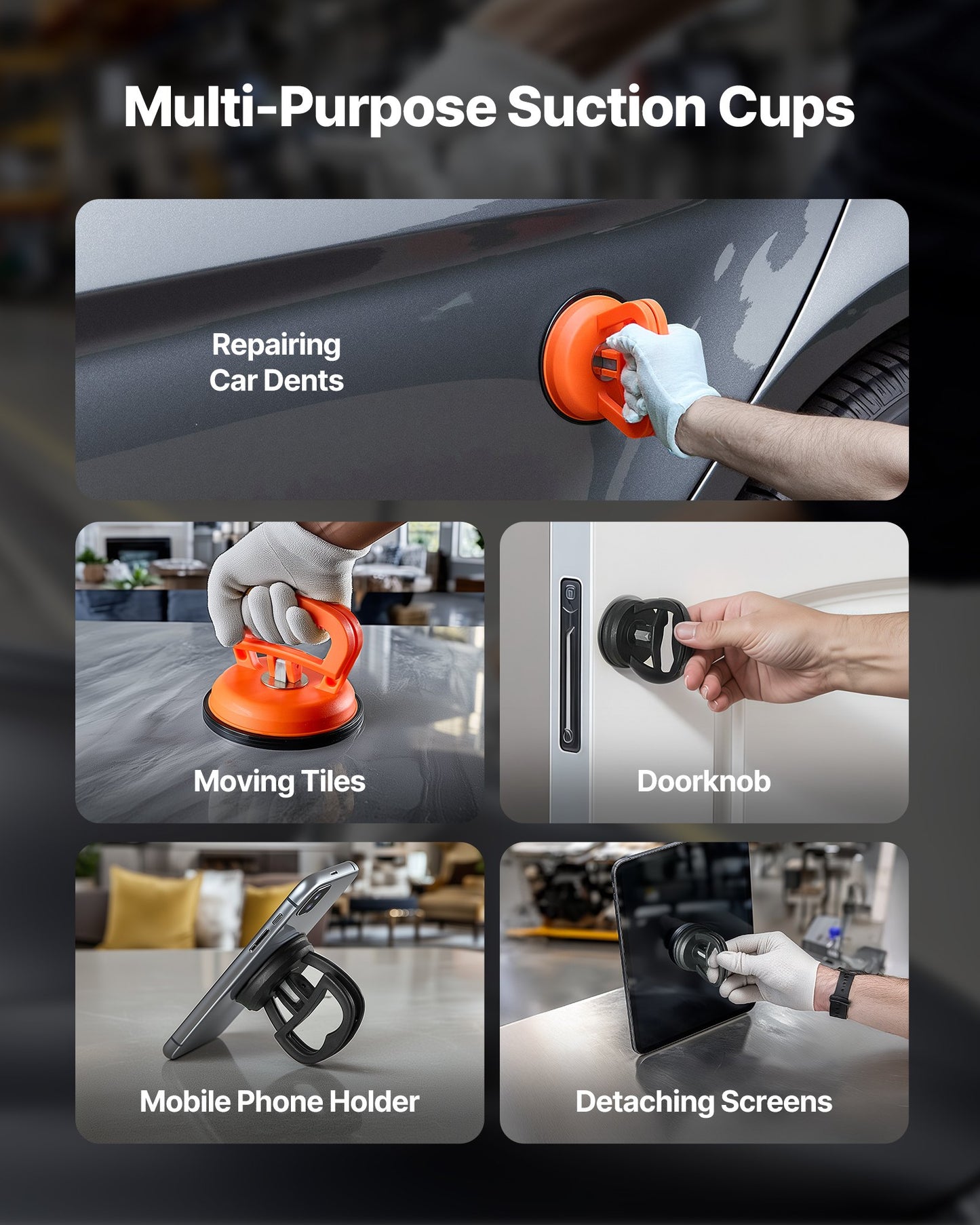 Multi-Purpose Suction Cups

Repairing Car Dents

Moving Tiles

Doorknob

Mobile Phone Holder

Detaching Screens