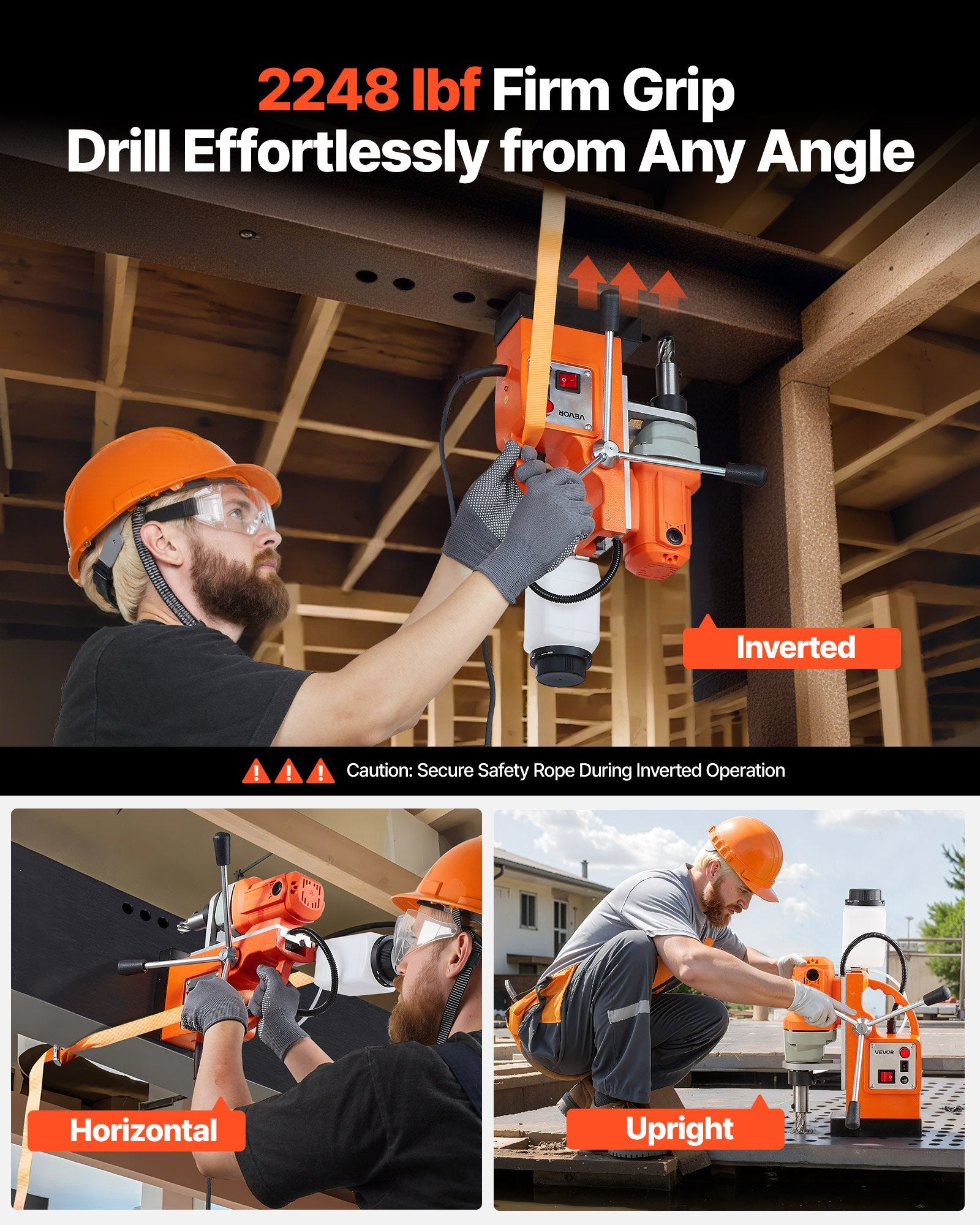 2248 lbf Firm Grip
Drill Effortlessly from Any Angle

VEVOR

Inverted

Caution: Secure Safety Rope During Inverted Operation

Horizontal

VEVOR

Upright