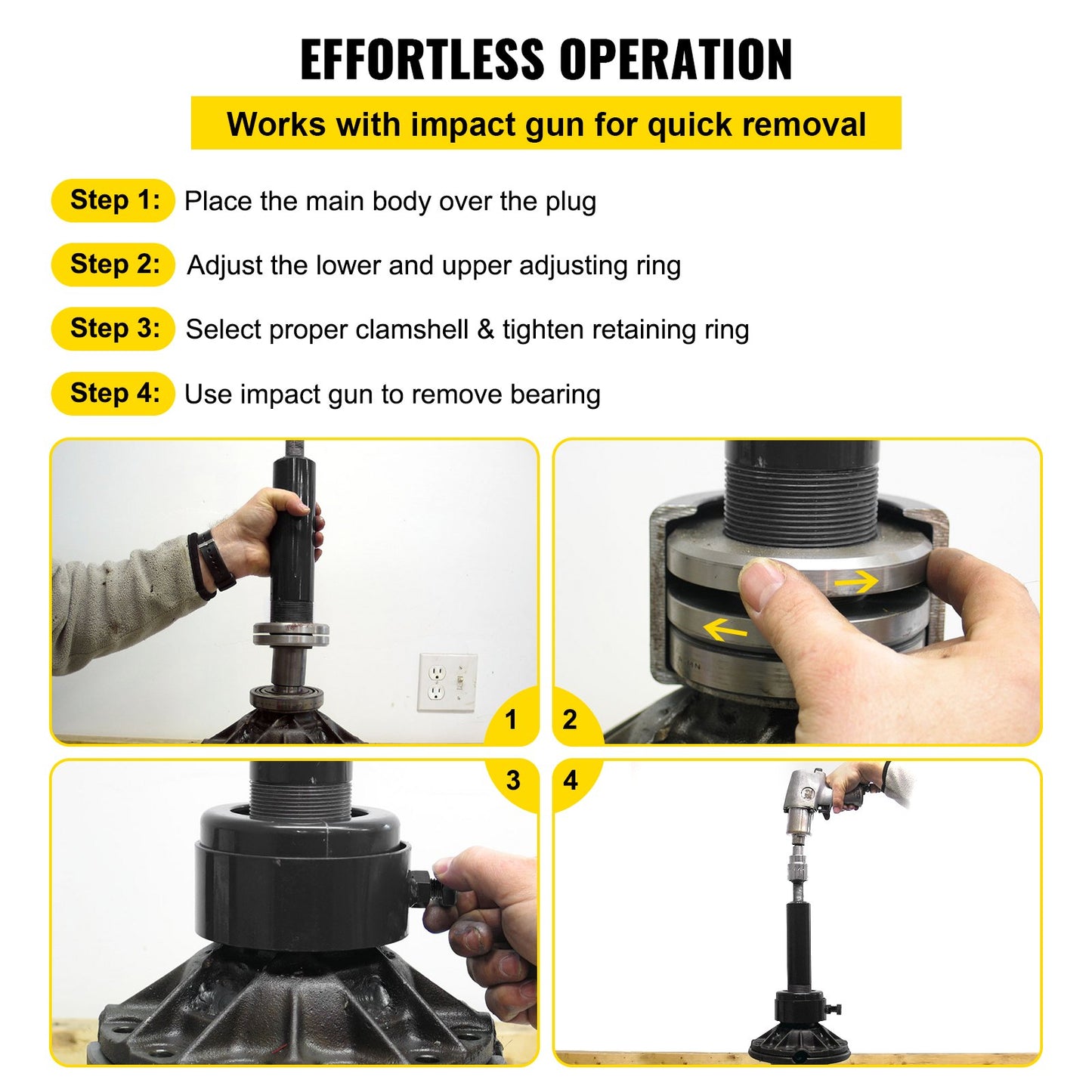 EFFORTLESS OPERATION

Works with impact gun for quick removal

Step 1: Place the main body over the plug

Step 2: Adjust the lower and upper adjusting ring

Step 3: Select proper clamshell & tighten retaining ring

Step 4: Use impact gun to remove bearing

1

2

3

4