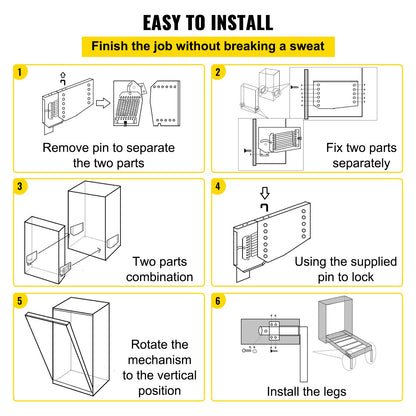 EASY TO INSTALL

Finish the job without breaking a sweat

1

Remove pin to separate the two parts

2

Fix two parts separately

3

Two parts combination

4

Using the supplied pin to lock

5

Rotate the mechanism to the vertical position

6

Install the legs