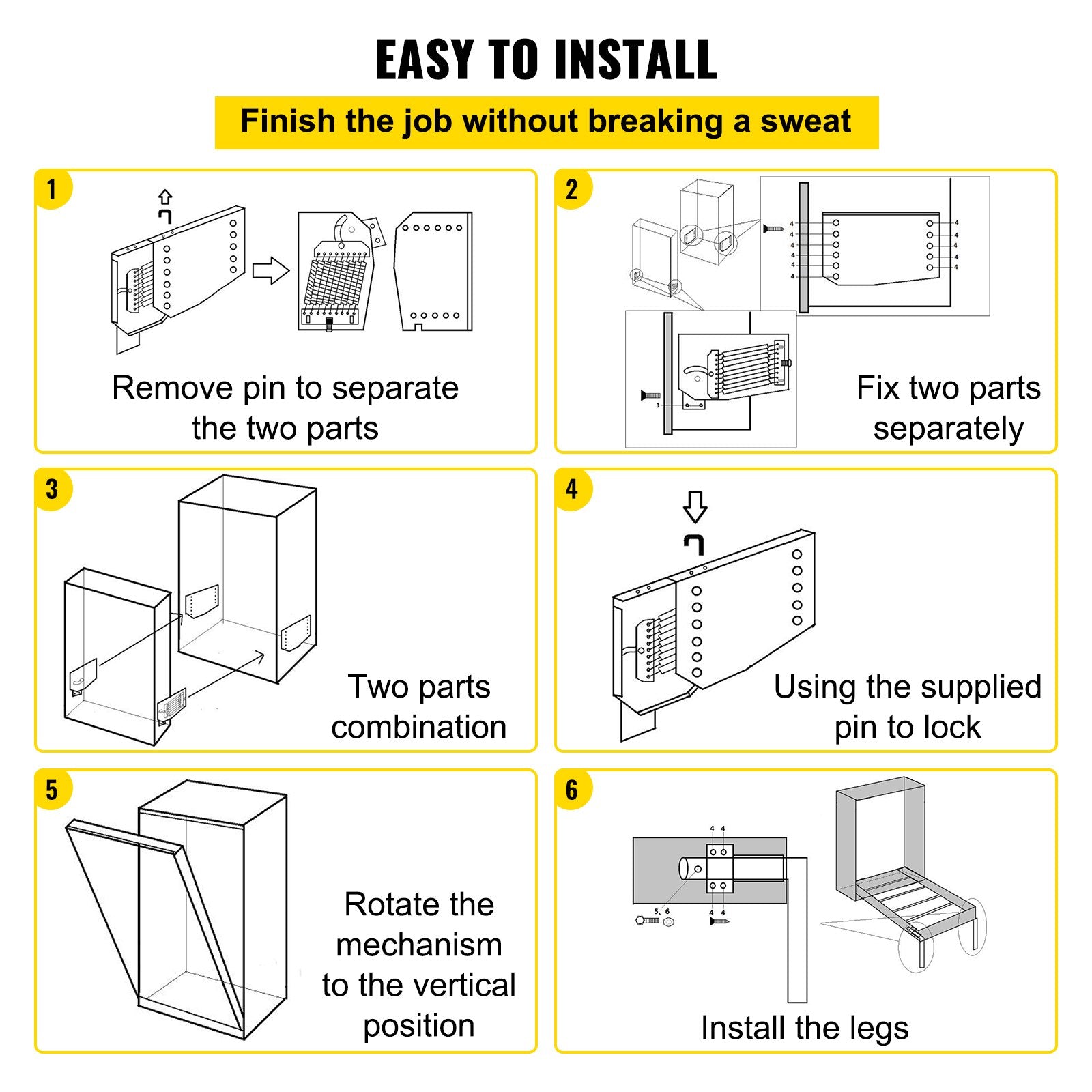 EASY TO INSTALL

Finish the job without breaking a sweat

1

Remove pin to separate the two parts

2

4
4
4
4
4
4

4
4
4
4
4

3

Fix two parts separately

3

Two parts combination

4

Using the supplied pin to lock

5

Rotate the mechanism to the vertical position

6

4 4

5, 6

4 4

Install the legs