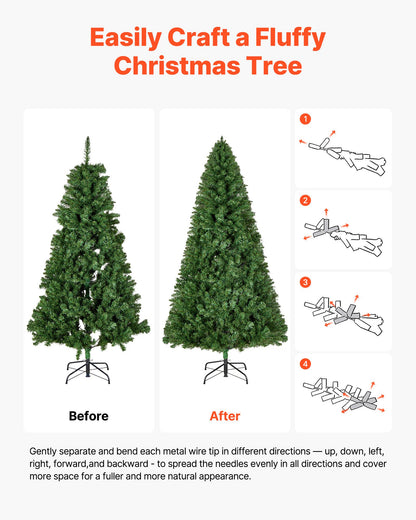 Easily Craft a Fluffy Christmas Tree

Before

After

1

2

3

4

Gently separate and bend each metal wire tip in different directions — up, down, left, right, forward,and backward - to spread the needles evenly in all directions and cover more space for a fuller and more natural appearance.