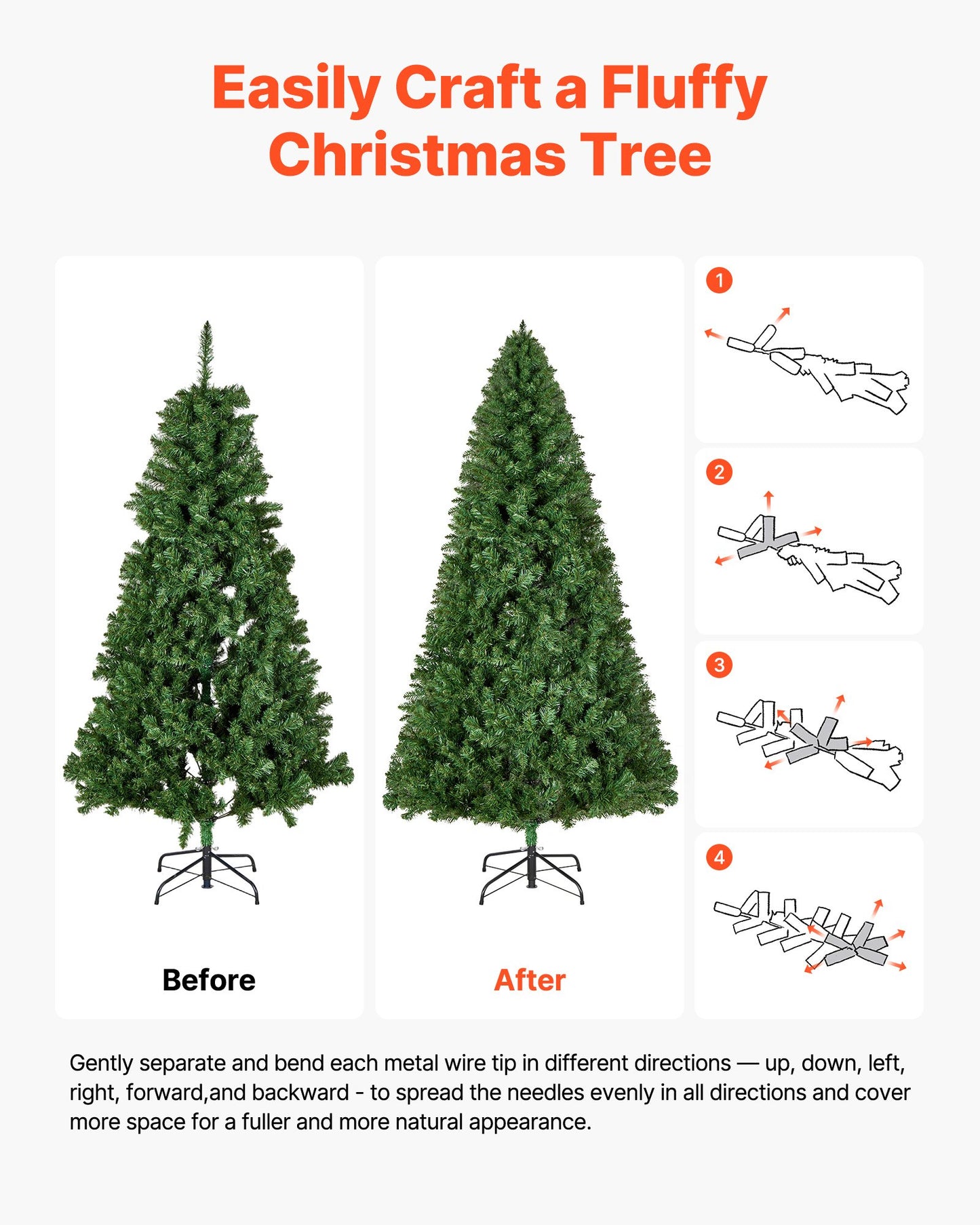 Easily Craft a Fluffy Christmas Tree

Before

After

1

2

3

4

Gently separate and bend each metal wire tip in different directions — up, down, left, right, forward,and backward - to spread the needles evenly in all directions and cover more space for a fuller and more natural appearance.