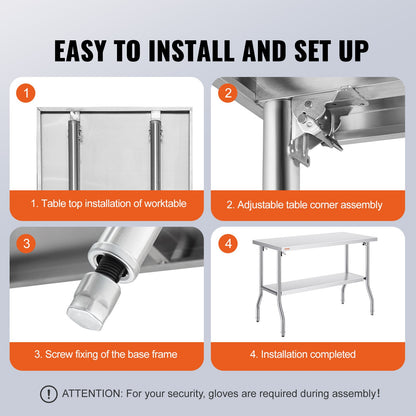 EASY TO INSTALL AND SET UP

1

1. Table top installation of worktable

2

2. Adjustable table corner assembly

3

3. Screw fixing of the base frame

4

4. Installation completed

! ATTENTION: For your security, gloves are required during assembly!